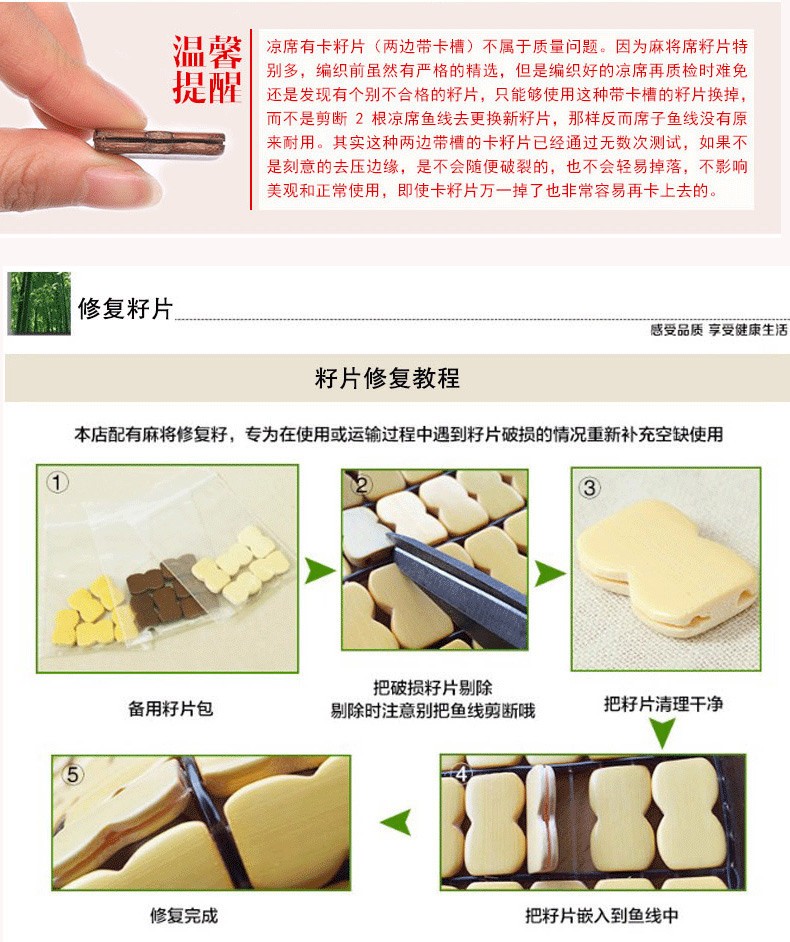 温馨提醒

凉席有卡籽片（两边带卡槽）不属于质量问题。因为麻将席籽片特别多，编织前虽然有严格的精选，但是编织好的凉席再质检时难免还是发现有个别不合格的籽片，只能够使用这种带卡槽的籽片换掉，而不是剪断 2 根凉席鱼线去更换新籽片，那样反而席子鱼线没有原来耐用。其实这种两边带槽的卡籽片已经通过无数次测试，如果不是刻意的去压边缘，是不会随便破裂的，也不会轻易掉落，不影响美观和正常使用，即使卡籽片万一掉了也非常容易再卡上去的。

修复籽片

感受品质 享受健康生活

籽片修复教程

本店配有麻将修复籽，专为在使用或运输过程中遇到籽片破损的情况重新补充空缺使用

①

备用籽片包

②

把破损籽片剔除
剔除时注意别把鱼线剪断哦

③

把籽片清理干净

④

把籽片嵌入到鱼线中

⑤

修复完成